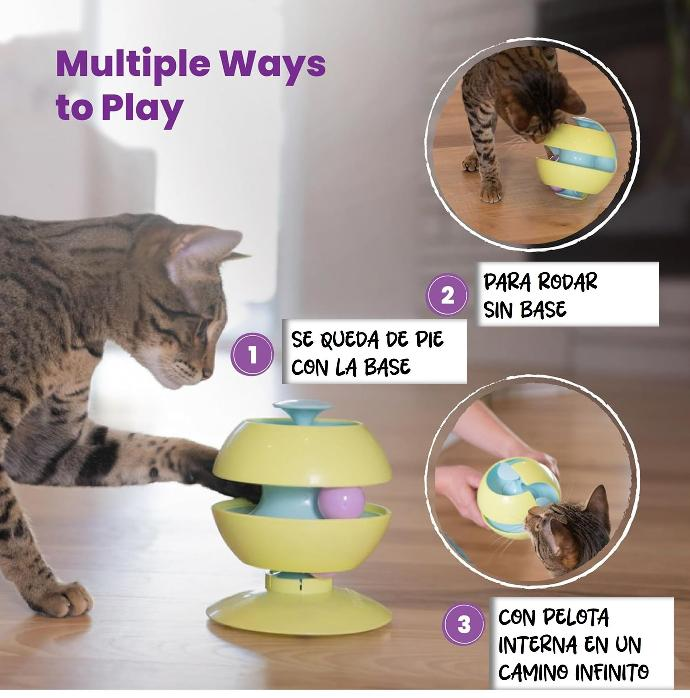 Multiple Ways to Play

2
PARA RODAR
SIN BASE

1
SE QUEDA DE PIE
CON LA BASE

3
CON PELOTA
INTERNA EN UN
CAMINO INFINITO